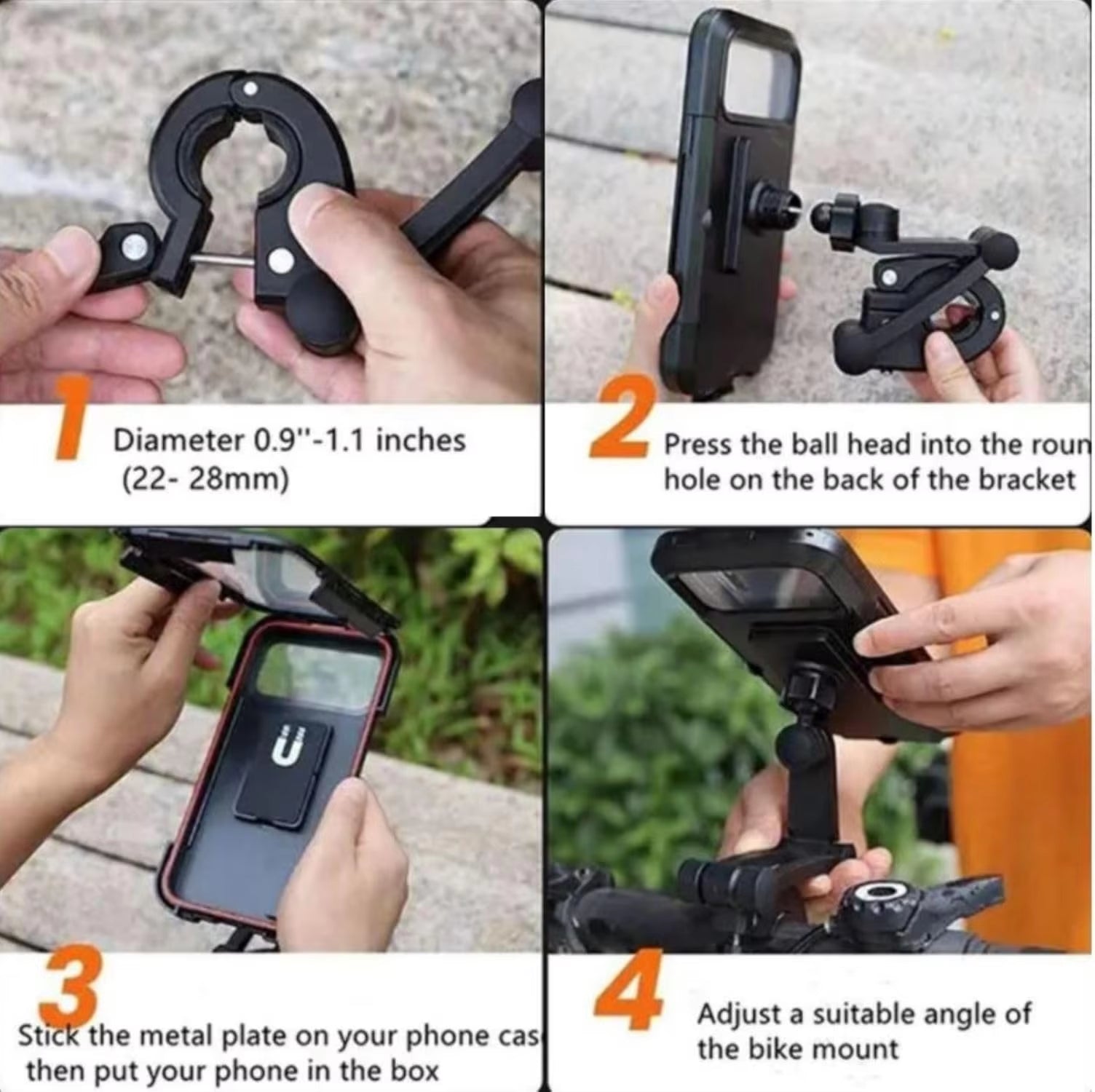 1
Diameter 0.9"-1.1 inches (22- 28mm)

2
Press the ball head into the roun hole on the back of the bracket

3
Stick the metal plate on your phone cas then put your phone in the box

4
Adjust a suitable angle of the bike mount