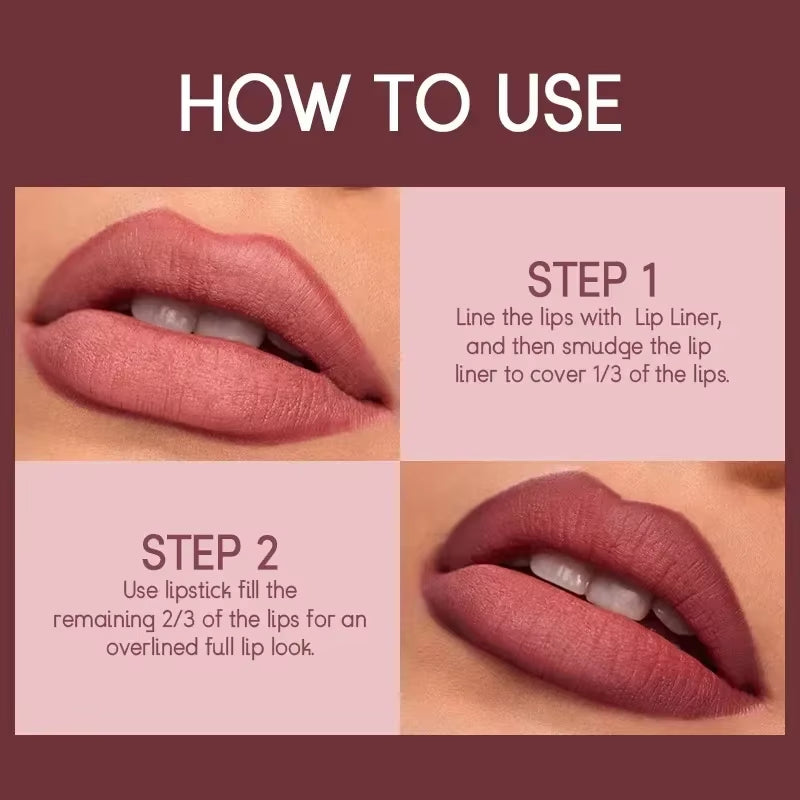 HOW TO USE

STEP 1
Line the lips with Lip Liner, and then smudge the lip liner to cover 1/3 of the lips.

STEP 2
Use lipstick fill the remaining 2/3 of the lips for an overlined full lip look.