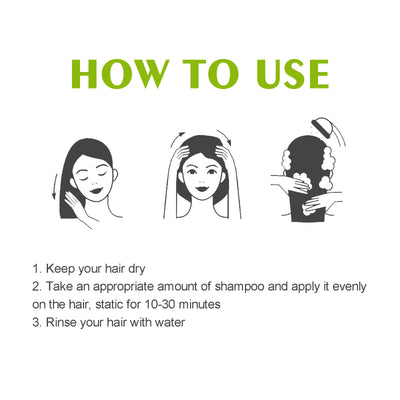 HOW TO USE

1. Keep your hair dry
2. Take an appropriate amount of shampoo and apply it evenly on the hair, static for 10-30 minutes
3. Rinse your hair with water