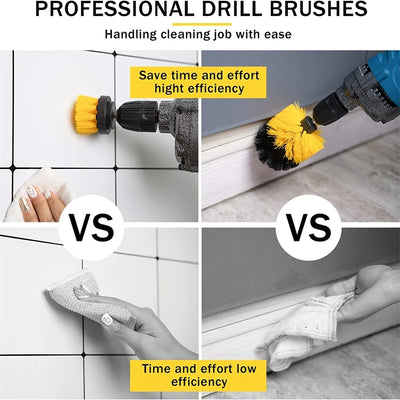 PROFESSIONAL DRILL BRUSHES

Handling cleaning job with ease

Save time and effort hight efficiency

VS

VS

Time and effort low efficiency